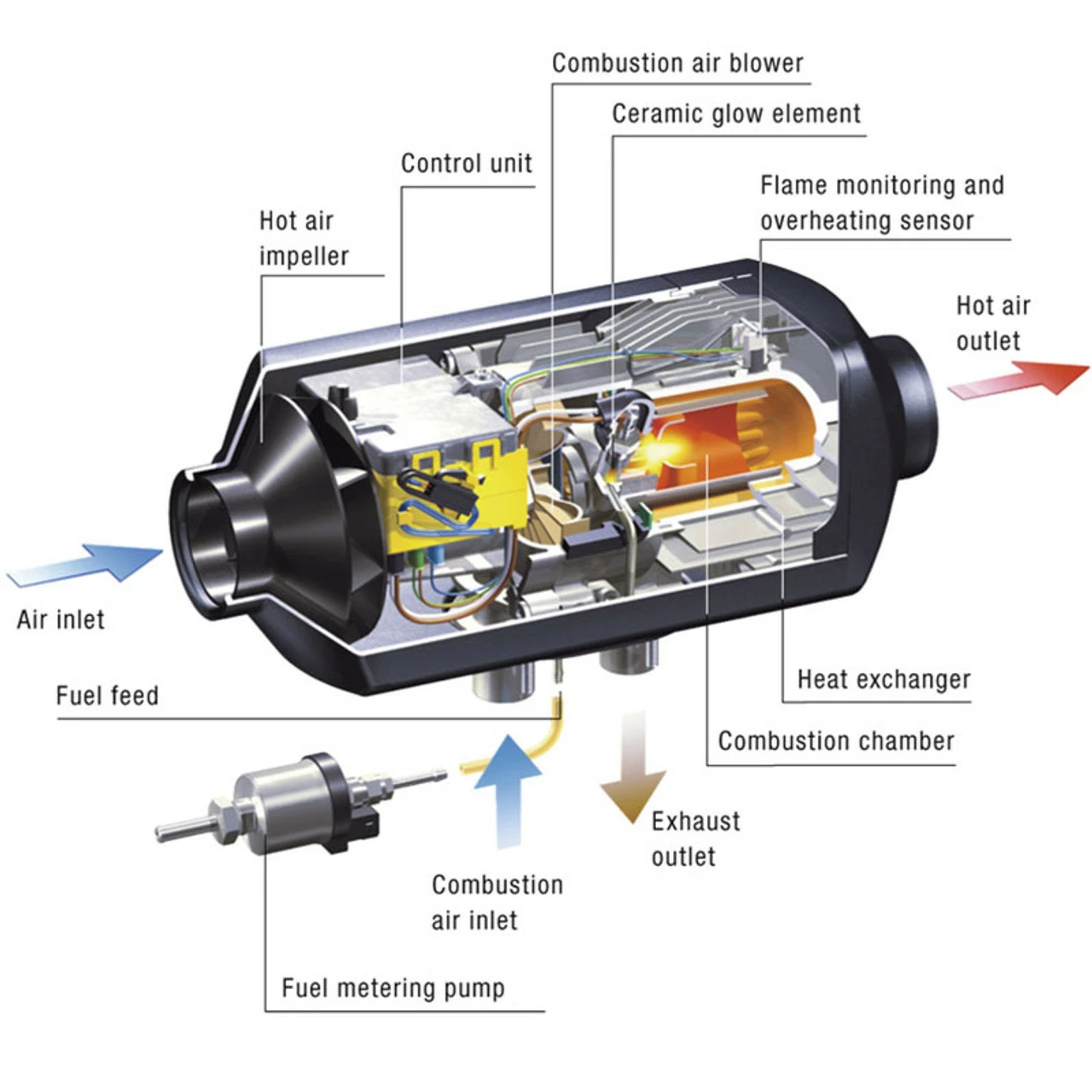 Combustion air blower

Ceramic glow element

Control unit

Flame monitoring and overheating sensor

Hot air impeller

Hot air outlet

Air inlet

Fuel feed

Heat exchanger

Combustion chamber

Exhaust outlet

Combustion air inlet

Fuel metering pump